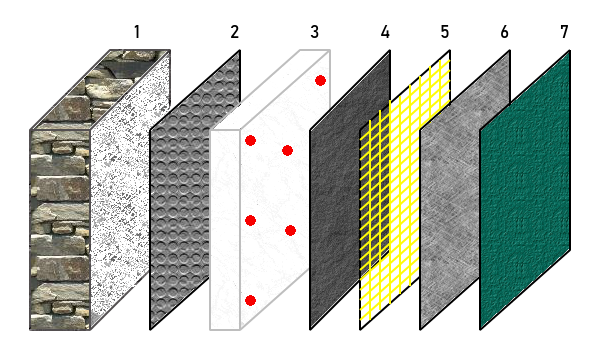 1 2 3 4 5 6 7